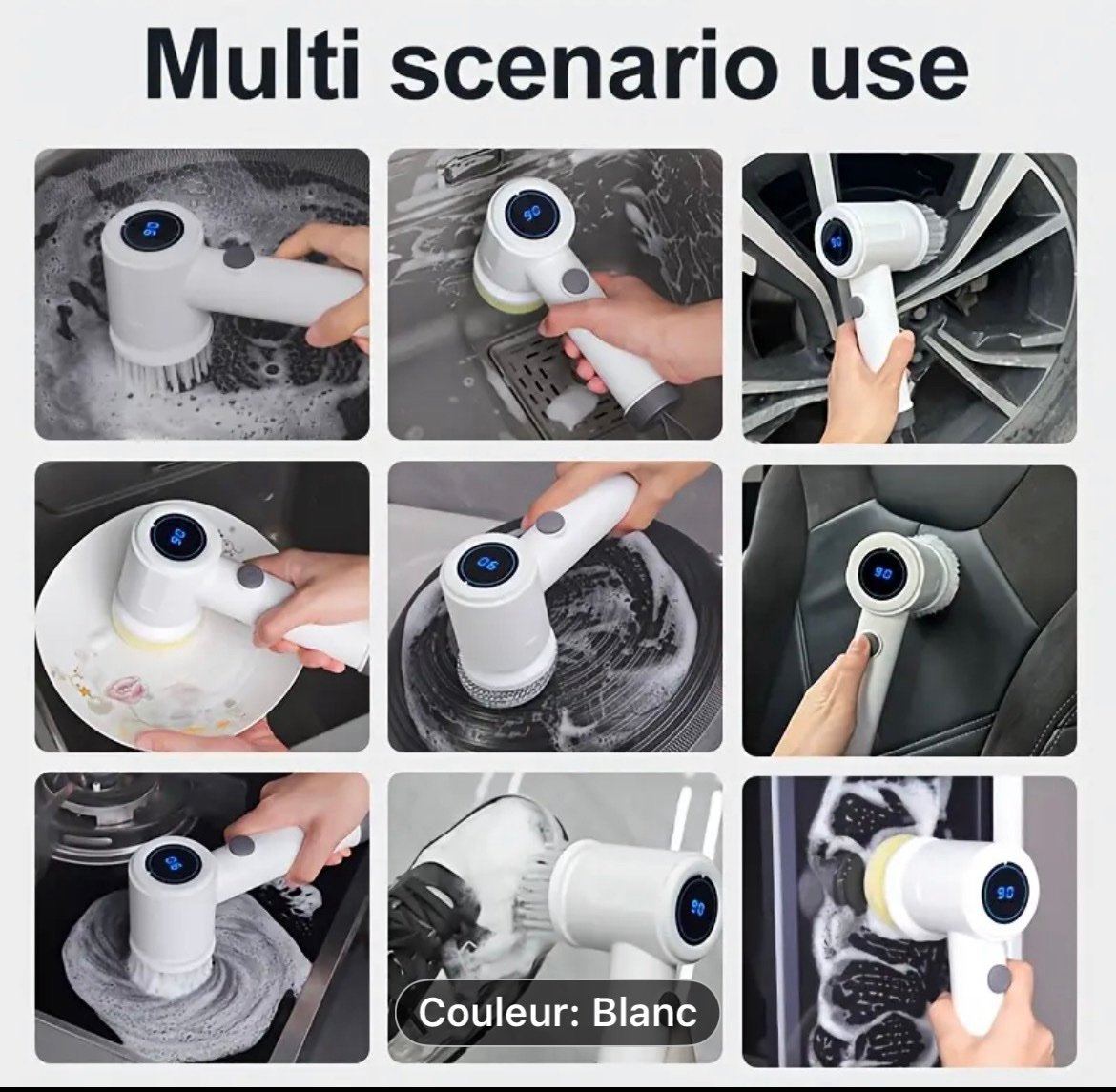 Multi scenario use

90

90

90

90

90

90

90

90

90

Couleur: Blanc